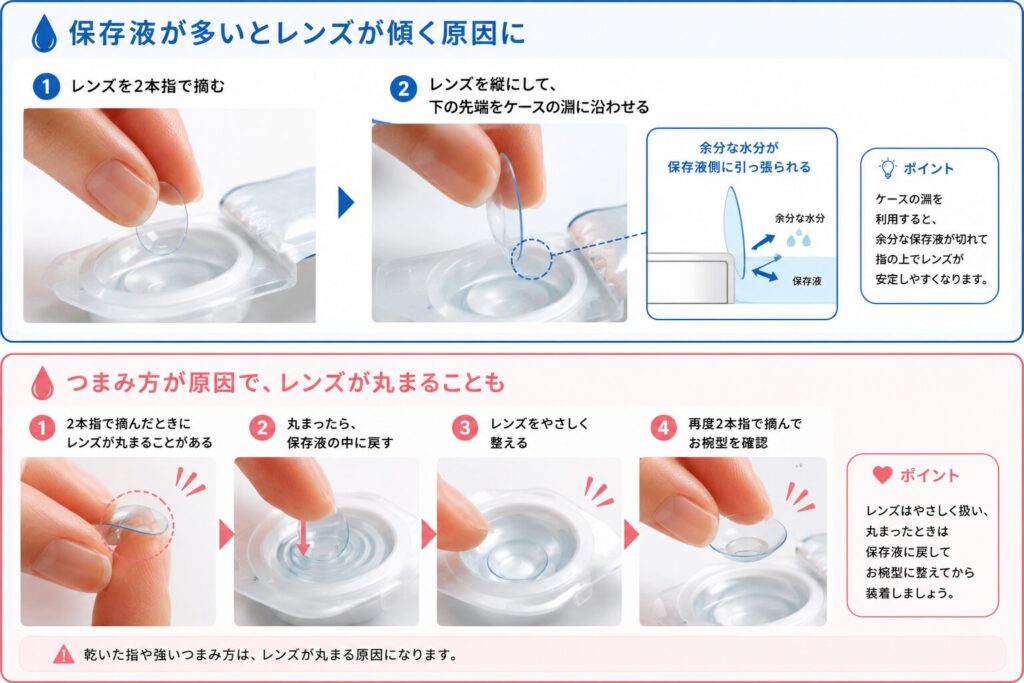 保存液が多いとレンズが傾く原因に

1 レンズを2本指で摘む

2 レンズを縦にして、下の先端をケースの淵に沿わせる

余分な水分が保存液側に引っ張られる

余分な水分

保存液

ポイント

ケースの淵を利用すると、余分な保存液が切れて指の上でレンズが安定しやすくなります。

つまみ方が原因で、レンズが丸まることも

1 2本指で摘んだときにレンズが丸まることがある

2 丸まったら、保存液の中に戻す

3 レンズをやさしく整える

4 再度2本指で摘んでお椀型を確認

ポイント

レンズはやさしく扱い、丸まったときは保存液に戻してお椀型に整えてから装着しましょう。

乾いた指や強いつまみ方は、レンズが丸まる原因になります。